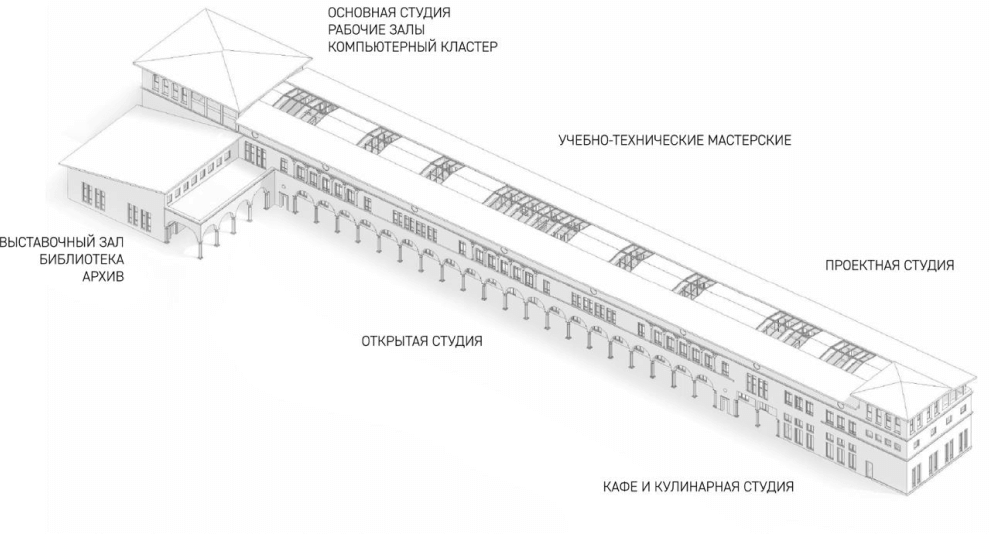 ОСНОВНАЯ СТУДИЯ
РАБОЧИЕ ЗАЛЫ
КОМПЬЮТЕРНЫЙ КЛАСТЕР

УЧЕБНО-ТЕХНИЧЕСКИЕ МАСТЕРСКИЕ

ВЫСТАВОЧНЫЙ ЗАЛ
БИБЛИОТЕКА
АРХИВ

ПРОЕКТНАЯ СТУДИЯ

ОТКРЫТАЯ СТУДИЯ

КАФЕ И КУЛИНАРНАЯ СТУДИЯ